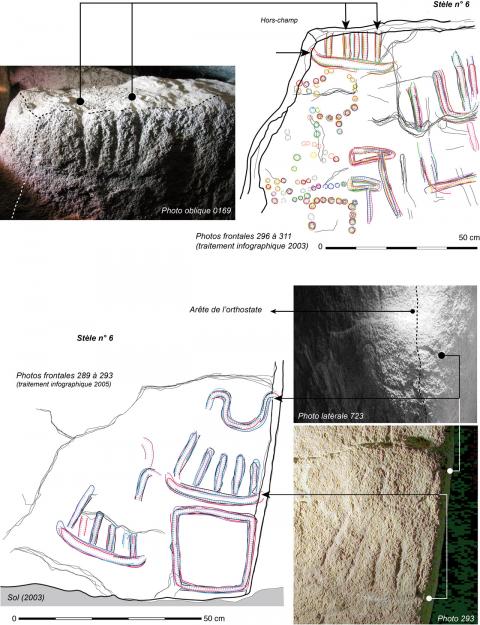 Stèle n° 6

Hors-champ

Photo oblique 0169

Photos frontales 296 à 311
(traitement infographique 2003)

0

50 cm

Arête de l'orthostate

Stèle n° 6

Photos frontales 289 à 293
(traitement infographique 2005)

Photo latérale 723

Sol (2003)

0

50 cm

Photo 293